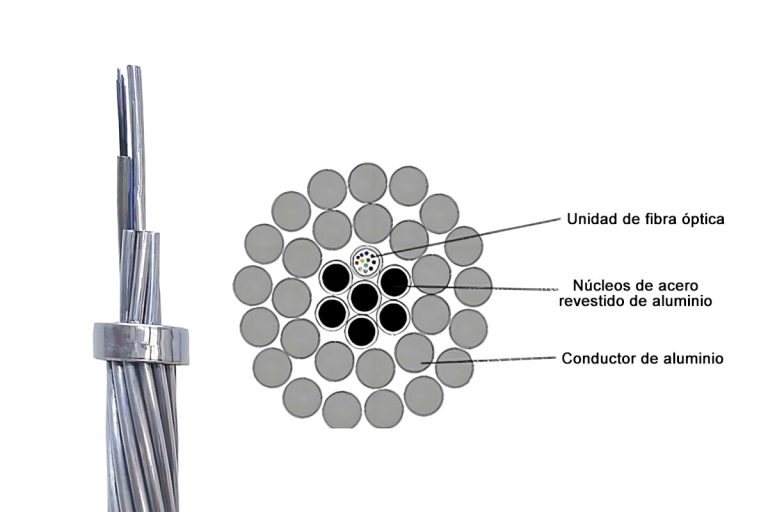 Unidad de fibra óptica

Núcleos de acero revestido de aluminio

Conductor de aluminio